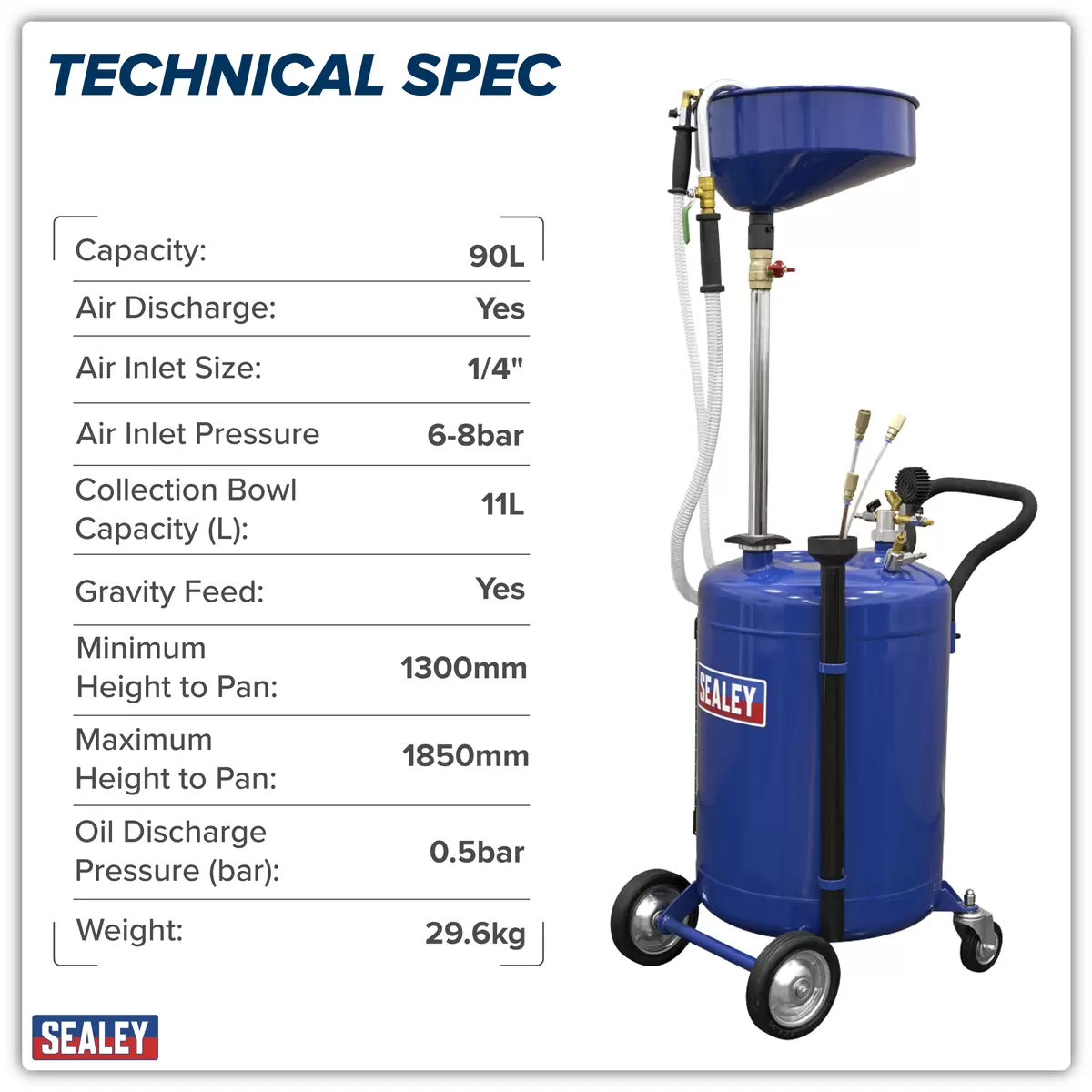 TECHNICAL SPEC

| | |
|---|---|
| Capacity: | 90L |
| Air Discharge: | Yes |
| Air Inlet Size: | 1/4" |
| Air Inlet Pressure | 6-8bar |
| Collection Bowl Capacity (L): | 11L |
| Gravity Feed: | Yes |
| Minimum Height to Pan: | 1300mm |
| Maximum Height to Pan: | 1850mm |
| Oil Discharge Pressure (bar): | 0.5bar |
| Weight: | 29.6kg |

SEALEY

SEALEY